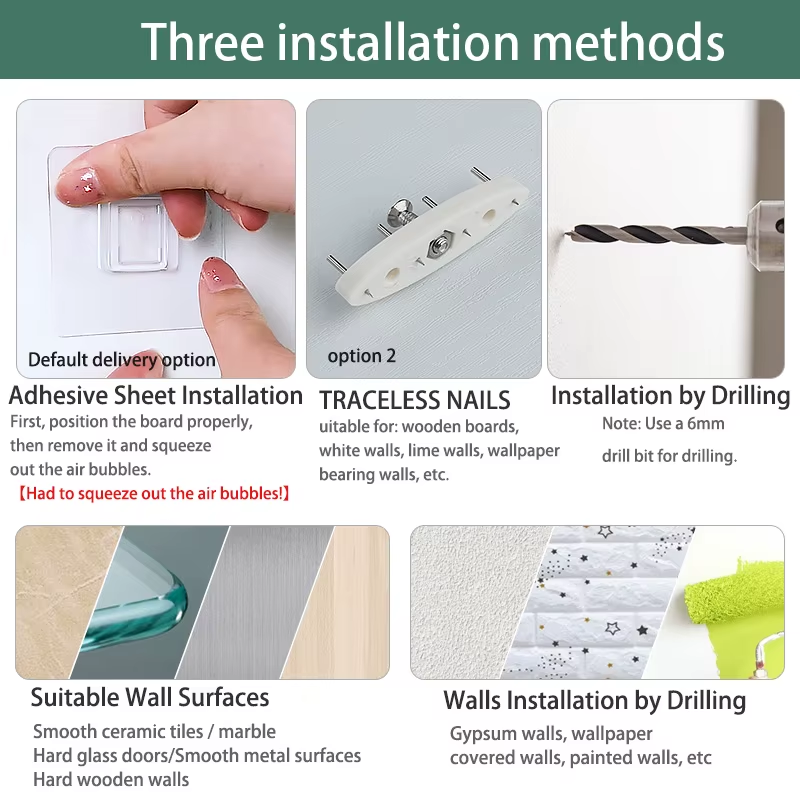 Three installation methods

Default delivery option

Adhesive Sheet Installation

First, position the board properly, then remove it and squeeze out the air bubbles.

【Had to squeeze out the air bubbles!】

option 2

TRACELESS NAILS

uitable for: wooden boards, white walls, lime walls, wallpaper bearing walls, etc.

Installation by Drilling

Note: Use a 6mm

drill bit for drilling.

Suitable Wall Surfaces

Smooth ceramic tiles / marble
Hard glass doors/Smooth metal surfaces
Hard wooden walls

Walls Installation by Drilling

Gypsum walls, wallpaper covered walls, painted walls, etc