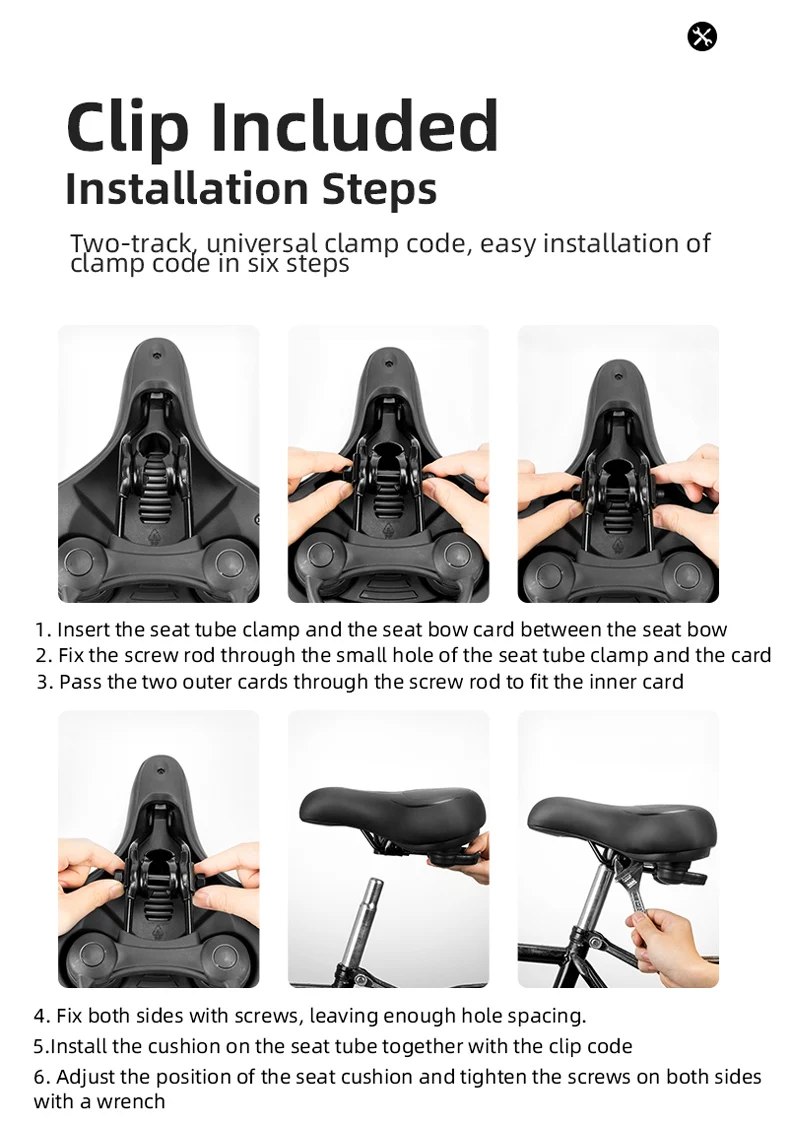 Clip Included
Installation Steps

Two-track, universal clamp code, easy installation of clamp code in six steps

1. Insert the seat tube clamp and the seat bow card between the seat bow
2. Fix the screw rod through the small hole of the seat tube clamp and the card
3. Pass the two outer cards through the screw rod to fit the inner card

4. Fix both sides with screws, leaving enough hole spacing.
5.Install the cushion on the seat tube together with the clip code
6. Adjust the position of the seat cushion and tighten the screws on both sides with a wrench